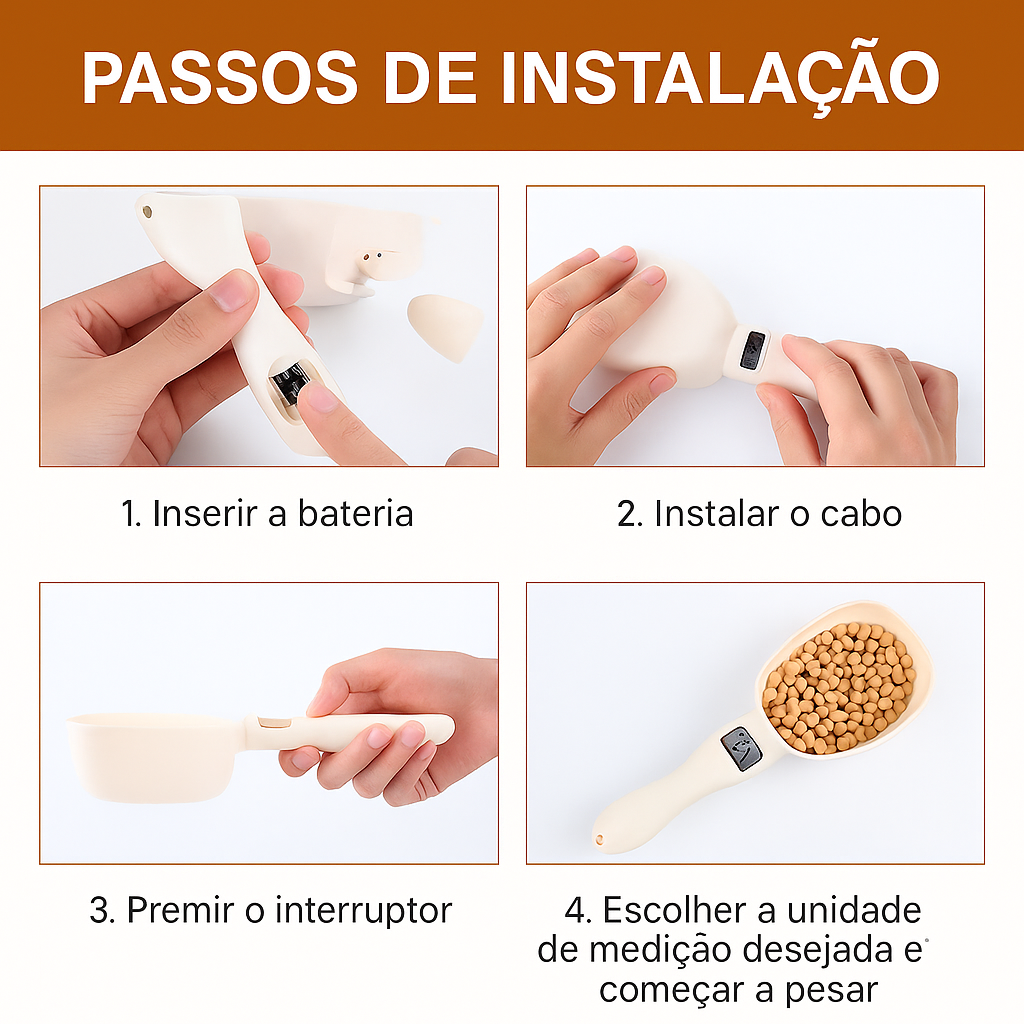 PASSOS DE INSTALAÇÃO

1. Inserir a bateria

2. Instalar o cabo

3. Premir o interruptor

4. Escolher a unidade de medição desejada e começar a pesar